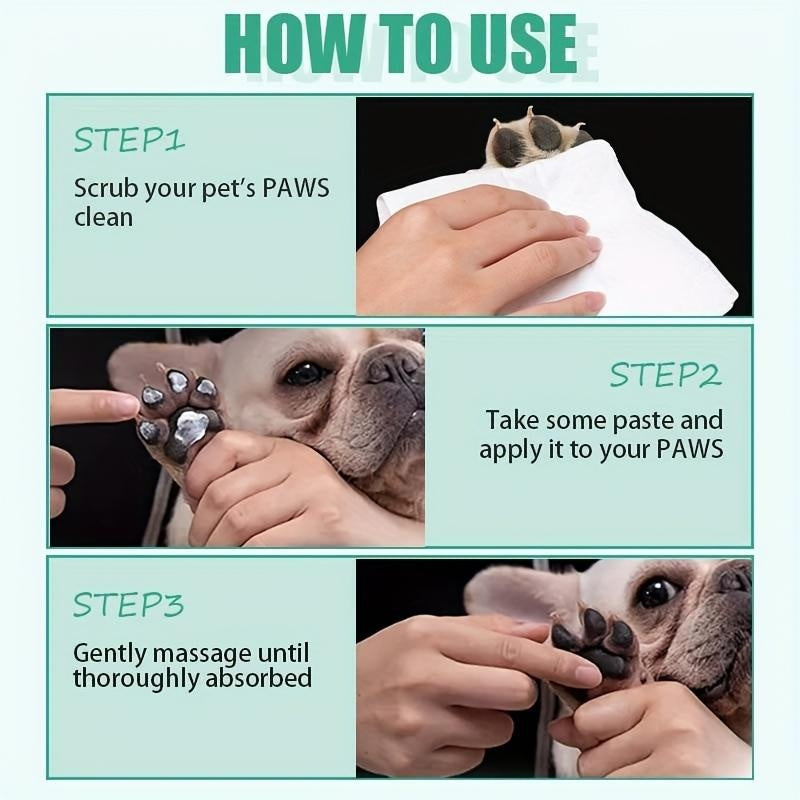 HOW TO USE

STEP1

Scrub your pet's PAWS clean

STEP2

Take some paste and apply it to your PAWS

STEP3

Gently massage until thoroughly absorbed