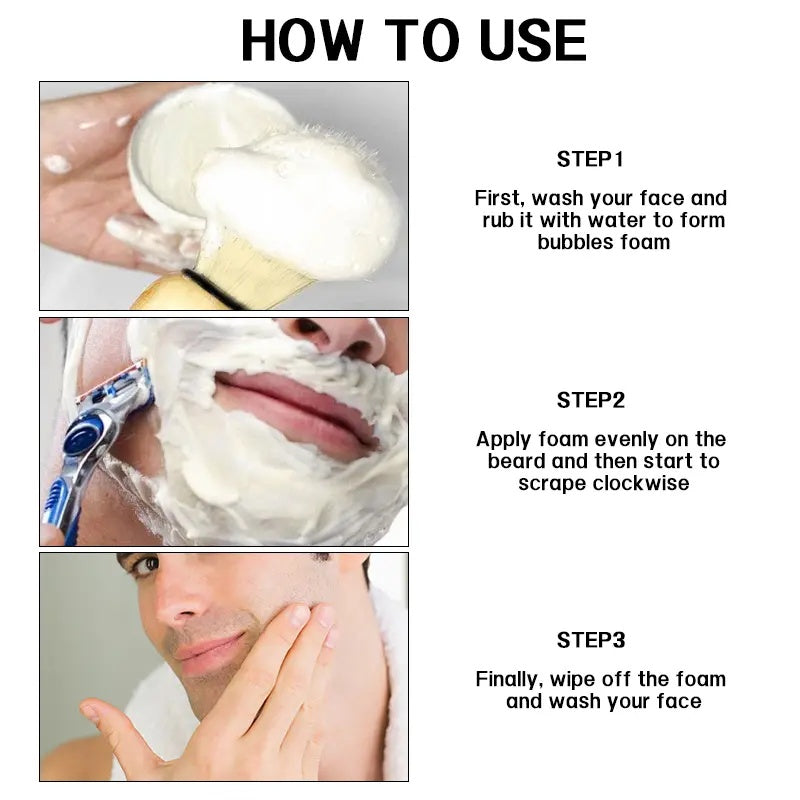 HOW TO USE

STEP1

First, wash your face and rub it with water to form bubbles foam

STEP2

Apply foam evenly on the beard and then start to scrape clockwise

STEP3

Finally, wipe off the foam and wash your face