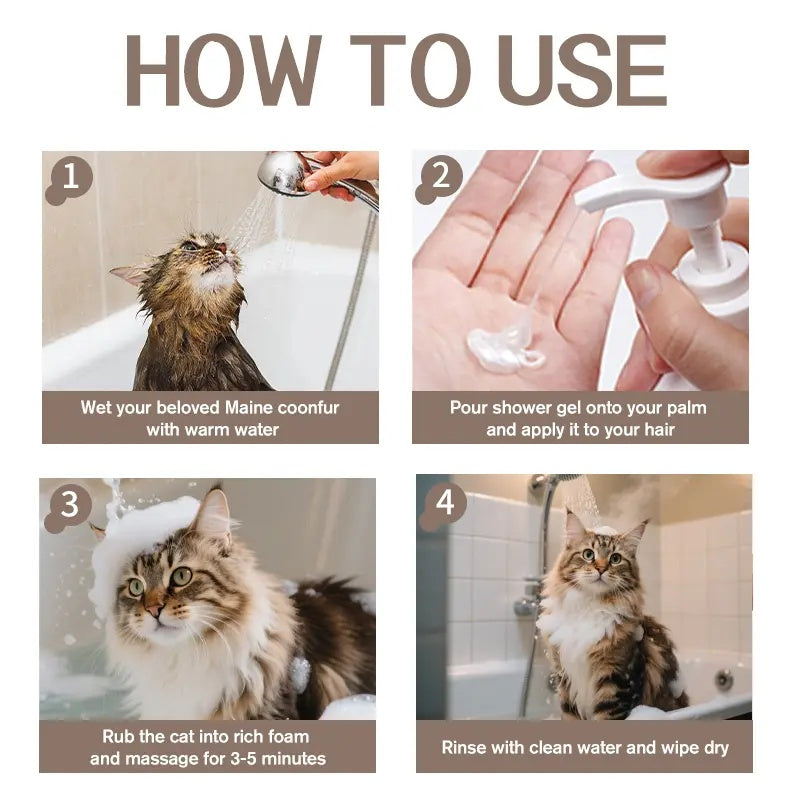 HOW TO USE

1

Wet your beloved Maine coonfur with warm water

2

Pour shower gel onto your palm and apply it to your hair

3

Rub the cat into rich foam and massage for 3-5 minutes

4

Rinse with clean water and wipe dry