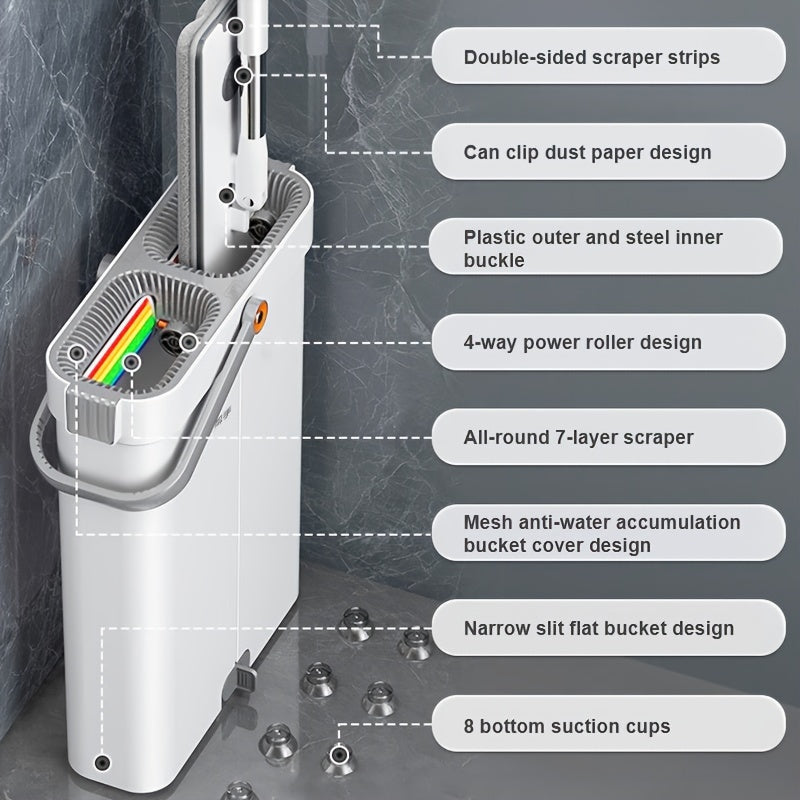 Double-sided scraper strips

Can clip dust paper design

Plastic outer and steel inner buckle

4-way power roller design

All-round 7-layer scraper

Mesh anti-water accumulation bucket cover design

Narrow slit flat bucket design

8 bottom suction cups