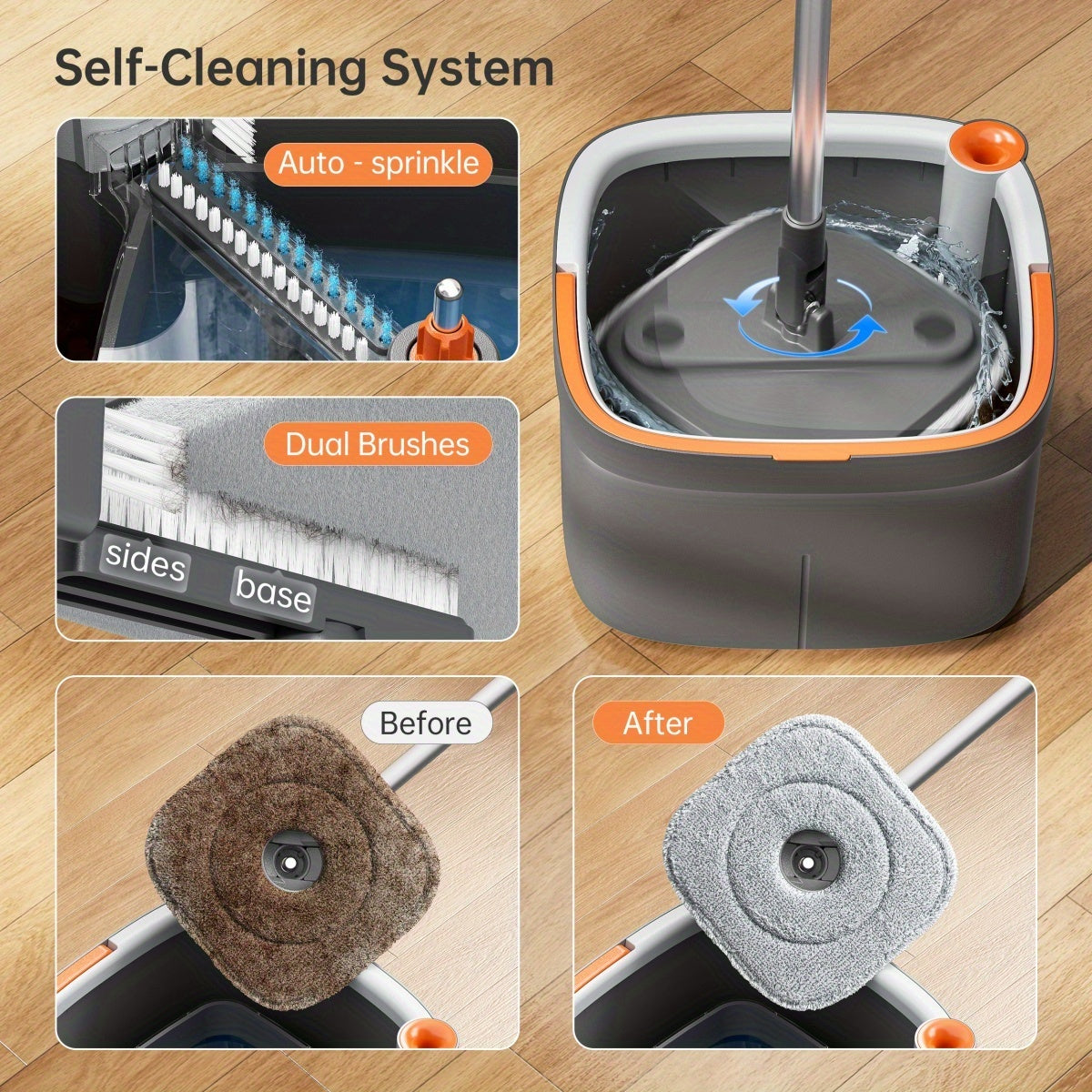 Self-Cleaning System

Auto - sprinkle

Dual Brushes

sides

base

Before

After